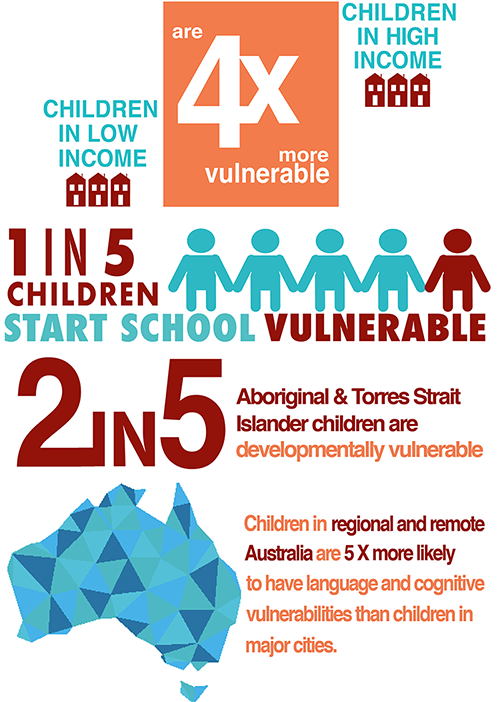 CHILDREN IN LOW INCOME

are 4x more vulnerable

CHILDREN IN HIGH INCOME

1 IN 5 CHILDREN START SCHOOL VULNERABLE

2 IN 5

Aboriginal & Torres Strait Islander children are developmentally vulnerable

Children in regional and remote Australia are 5 X more likely to have language and cognitive vulnerabilities than children in major cities.